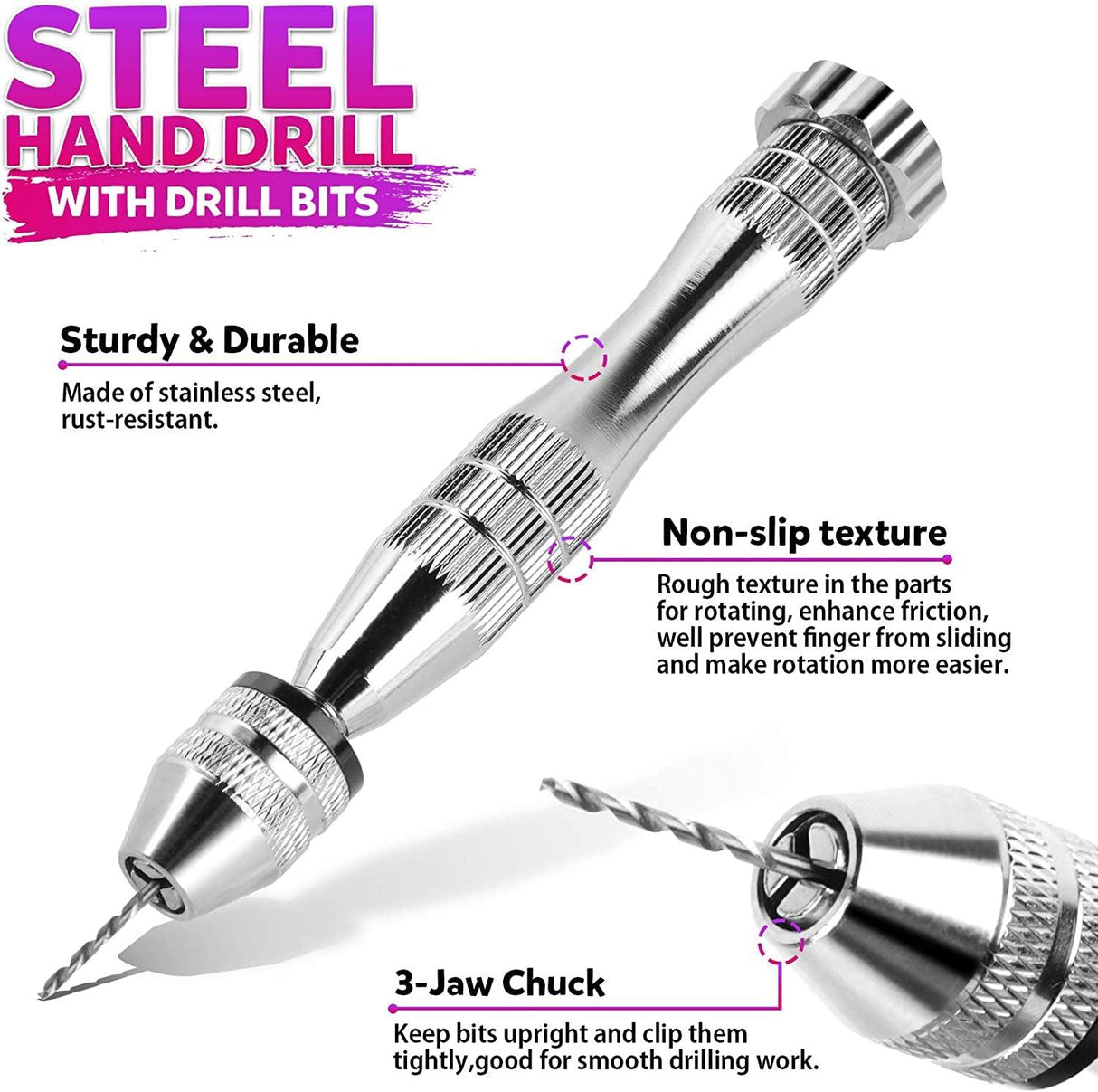 STEEL
HAND DRILL
WITH DRILL BITS

Sturdy & Durable
Made of stainless steel, rust-resistant.

Non-slip texture
Rough texture in the parts for rotating, enhance friction, well prevent finger from sliding and make rotation more easier.

3-Jaw Chuck
Keep bits upright and clip them tightly,good for smooth drilling work.