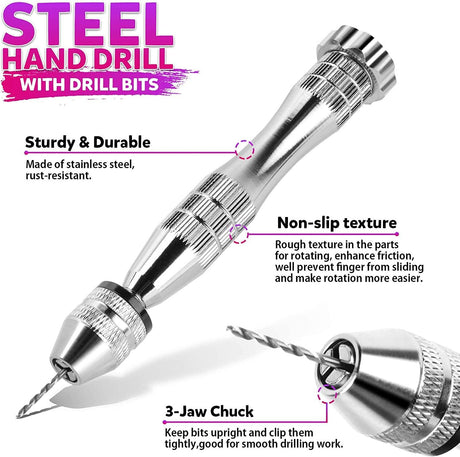 STEEL
HAND DRILL
WITH DRILL BITS

Sturdy & Durable
Made of stainless steel, rust-resistant.

Non-slip texture
Rough texture in the parts for rotating, enhance friction, well prevent finger from sliding and make rotation more easier.

3-Jaw Chuck
Keep bits upright and clip them tightly,good for smooth drilling work.