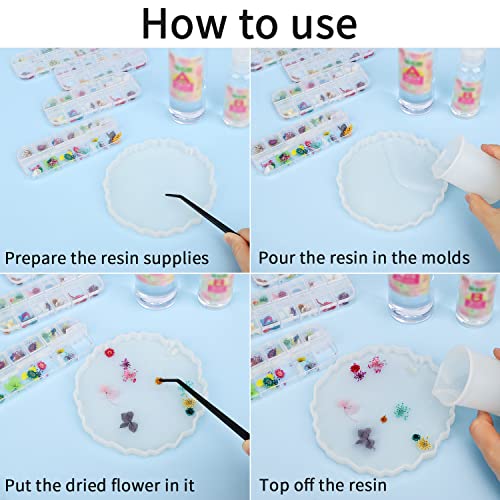 How to use

Prepare the resin supplies

Pour the resin in the molds

Put the dried flower in it

Top off the resin