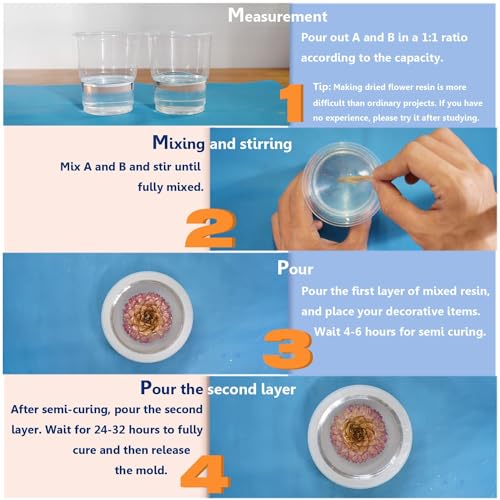 Measurement

Pour out A and B in a 1:1 ratio according to the capacity.

1

Tip: Making dried flower resin is more difficult than ordinary projects. If you have no experience, please try it after studying.

Mixing and stirring

Mix A and B and stir until fully mixed.

2

Pour

Pour the first layer of mixed resin, and place your decorative items. Wait 4-6 hours for semi curing.

3

Pour the second layer

After semi-curing, pour the second layer. Wait for 24-32 hours to fully cure and then release the mold.

4