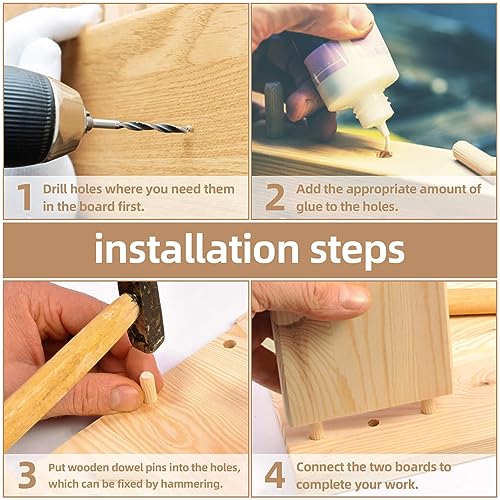 1 Drill holes where you need them in the board first.

2 Add the appropriate amount of glue to the holes.

installation steps

3 Put wooden dowel pins into the holes, which can be fixed by hammering.

4 Connect the two boards to complete your work.