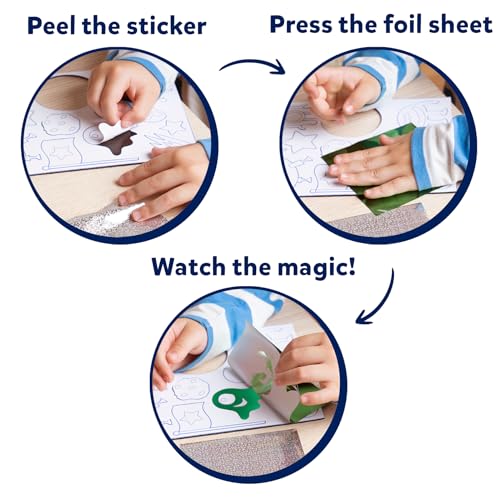 Peel the sticker

Press the foil sheet

Watch the magic!