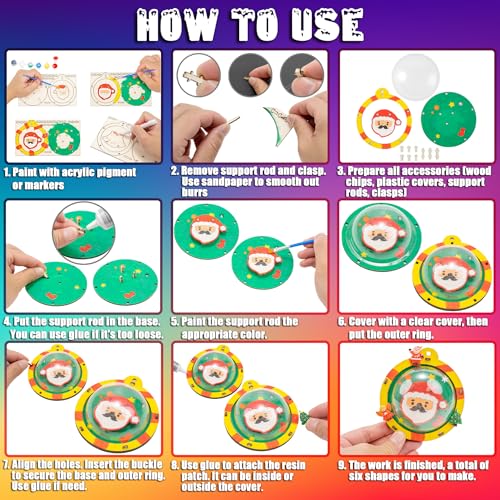 HOW TO USE

1. Paint with acrylic pigment or markers

2. Remove support rod and clasp. Use sandpaper to smooth out burrs

3. Prepare all accessories (wood chips, plastic covers, support rods, clasps)

4. Put the support rod in the base. You can use glue if it's too loose.

5. Paint the support rod the appropriate color.

6. Cover with a clear cover, then put the outer ring.

7. Align the holes. Insert the buckle to secure the base and outer ring. Use glue if need.

8. Use glue to attach the resin patch. It can be inside or outside the cover.

9. The work is finished, a total of six shapes for you to make.