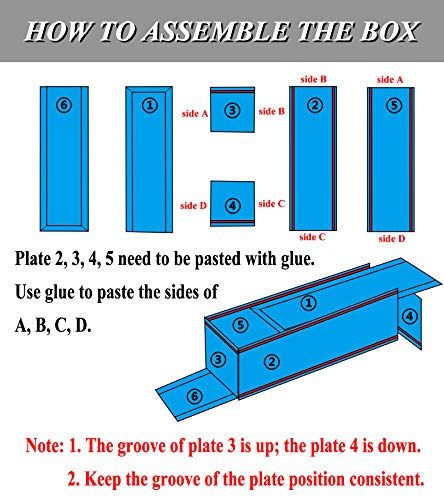 HOW TO ASSEMBLE THE BOX

⑥

①

side A ③ side B

side D ④ side C

side B
②
side C

side A
⑤
side D

Plate 2, 3, 4, 5 need to be pasted with glue.

Use glue to paste the sides of

A, B, C, D.

①
⑤
④
③
②
⑥

Note: 1. The groove of plate 3 is up; the plate 4 is down.

2. Keep the groove of the plate position consistent.