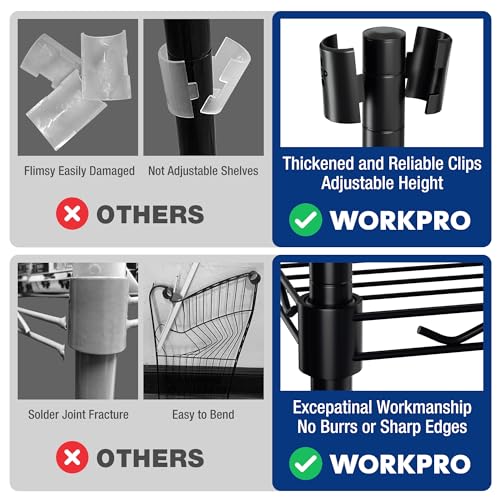 Flimsy Easily Damaged

Not Adjustable Shelves

OTHERS

Thickened and Reliable Clips
Adjustable Height

WORKPRO

Solder Joint Fracture

Easy to Bend

OTHERS

Excepatinal Workmanship
No Burrs or Sharp Edges

WORKPRO