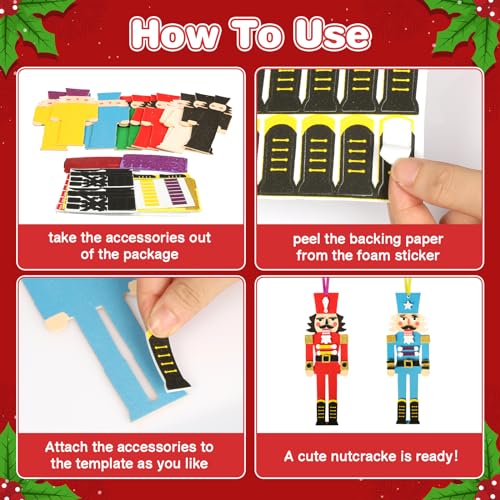 How To Use

take the accessories out of the package

peel the backing paper from the foam sticker

Attach the accessories to the template as you like

A cute nutcracke is ready!