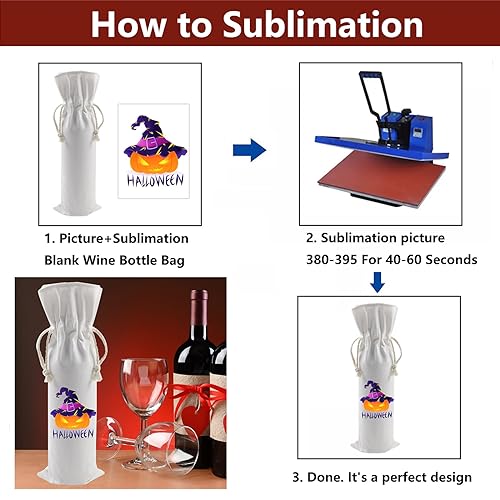 How to Sublimation

HALLOWEEN

1. Picture+Sublimation Blank Wine Bottle Bag

2. Sublimation picture 380-395 For 40-60 Seconds

HALLOWEEN

HALLOWEEN

3. Done. It's a perfect design