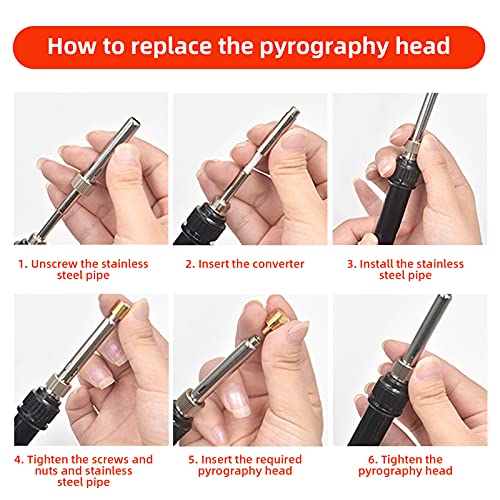 How to replace the pyrography head

1. Unscrew the stainless steel pipe

2. Insert the converter

3. Install the stainless steel pipe

4. Tighten the screws and nuts and stainless steel pipe

5. Insert the required pyrography head

6. Tighten the pyrography head