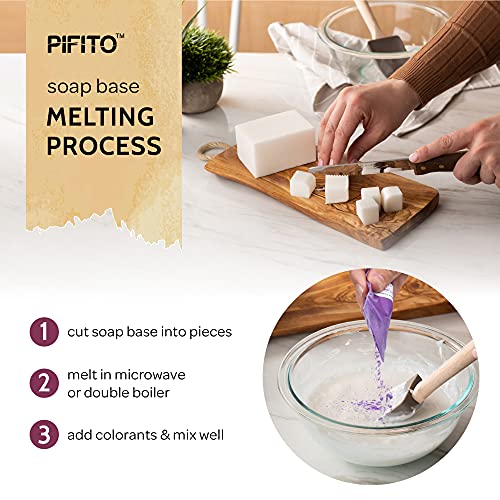 PIFITO™

soap base
MELTING PROCESS

1 cut soap base into pieces

2 melt in microwave or double boiler

3 add colorants & mix well