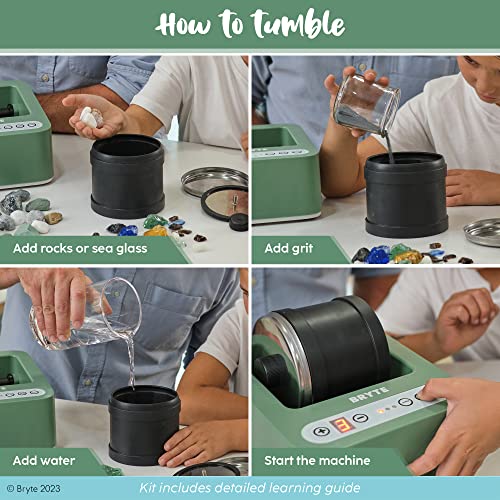 How to tumble

Add rocks or sea glass

Add grit

Add water

BRYTE

3

Start the machine

© Bryte 2023

Kit includes detailed learning guide