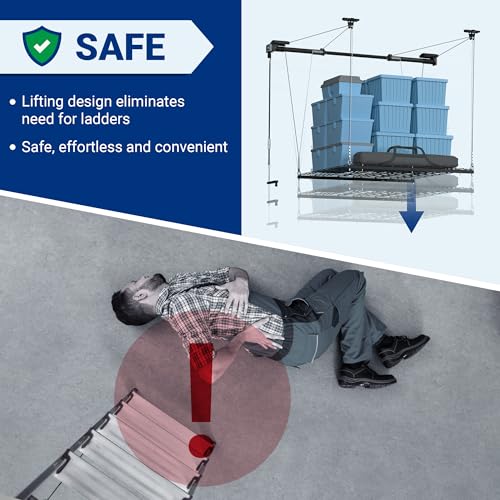 SAFE

• Lifting design eliminates need for ladders

• Safe, effortless and convenient