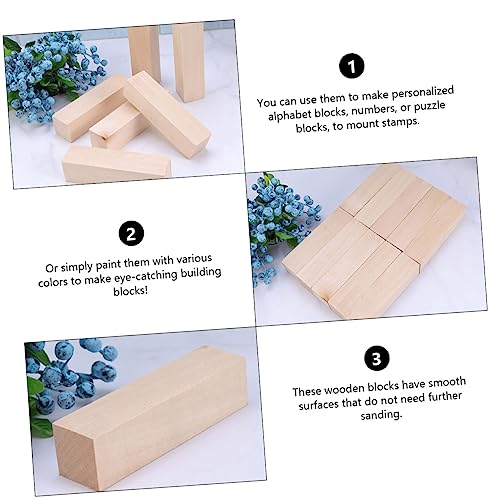 1

You can use them to make personalized alphabet blocks, numbers, or puzzle blocks, to mount stamps.

2

Or simply paint them with various colors to make eye-catching building blocks!

3

These wooden blocks have smooth surfaces that do not need further sanding.