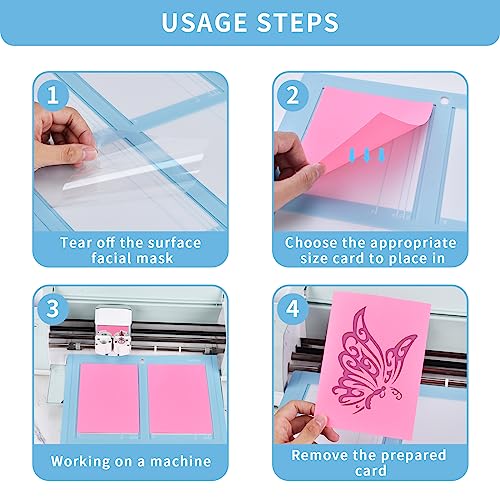 USAGE STEPS

1

Tear off the surface facial mask

2

Choose the appropriate size card to place in

3

Working on a machine

4

Remove the prepared card