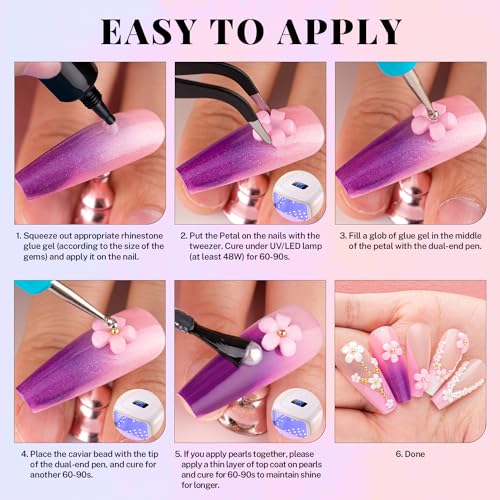 EASY TO APPLY

1. Squeeze out appropriate rhinestone glue gel (according to the size of the gems) and apply it on the nail.

2. Put the Petal on the nails with the tweezer. Cure under UV/LED lamp (at least 48W) for 60-90s.

3. Fill a glob of glue gel in the middle of the petal with the dual-end pen.

4. Place the caviar bead with the tip of the dual-end pen, and cure for another 60-90s.

5. If you apply pearls together, please apply a thin layer of top coat on pearls and cure for 60-90s to maintain shine for longer.

6. Done