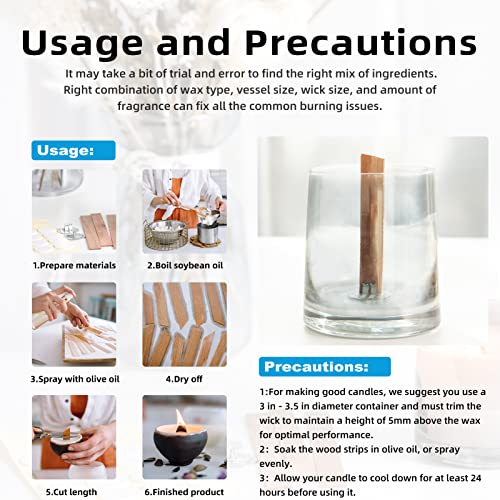 Usage and Precautions

It may take a bit of trial and error to find the right mix of ingredients. Right combination of wax type, vessel size, wick size, and amount of fragrance can fix all the common burning issues.

Usage:

1.Prepare materials

2.Boil soybean oil

3.Spray with olive oil

4.Dry off

5.Cut length

6.Finished product

Precautions:

1:For making good candles, we suggest you use a 3 in - 3.5 in diameter container and must trim the wick to maintain a height of 5mm above the wax for optimal performance.
2: Soak the wood strips in olive oil, or spray evenly.
3: Allow your candle to cool down for at least 24 hours before using it.