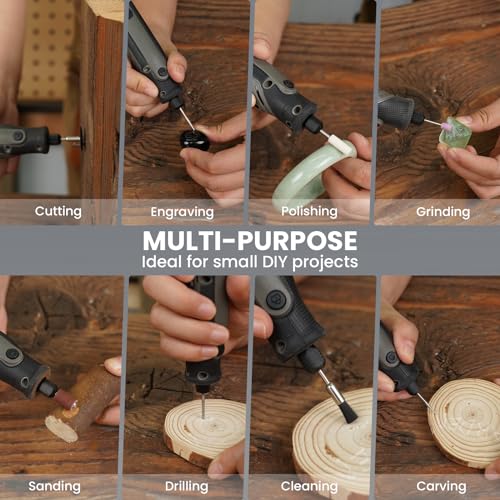 Cutting

Engraving

Polishing

Grinding

MULTI-PURPOSE
Ideal for small DIY projects

Sanding

Drilling

Cleaning

Carving