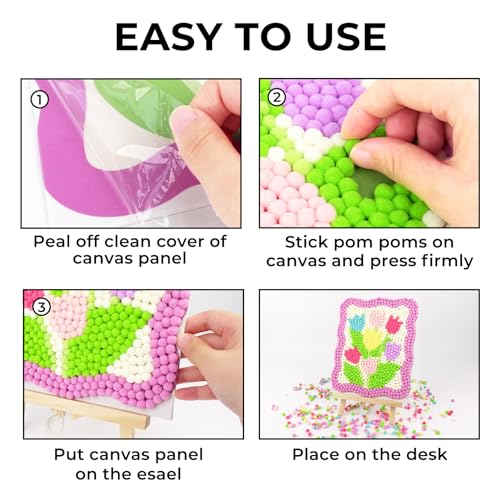 EASY TO USE

①

Peal off clean cover of canvas panel

②

Stick pom poms on canvas and press firmly

③

Put canvas panel on the esael

Place on the desk