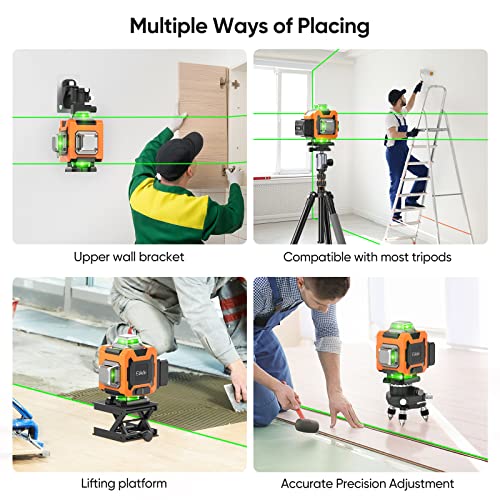 Multiple Ways of Placing

Upper wall bracket

Compatible with most tripods

Lifting platform

Accurate Precision Adjustment