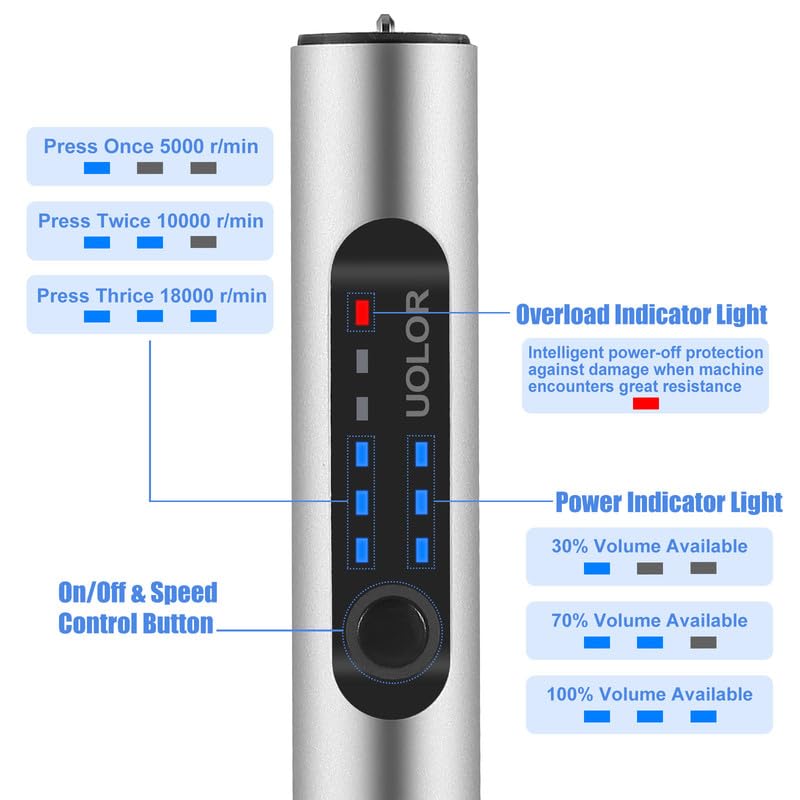 Press Once 5000 r/min

Press Twice 10000 r/min

Press Thrice 18000 r/min

UOLOR

Overload Indicator Light

Intelligent power-off protection against damage when machine encounters great resistance

Power Indicator Light

30% Volume Available

70% Volume Available

100% Volume Available

On/Off & Speed Control Button