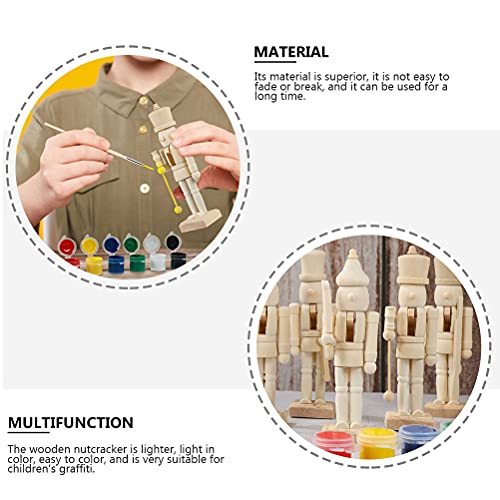 MATERIAL

Its material is superior, it is not easy to fade or break, and it can be used for a long time.

MULTIFUNCTION

The wooden nutcracker is lighter, light in color, easy to color, and is very suitable for children's graffiti.