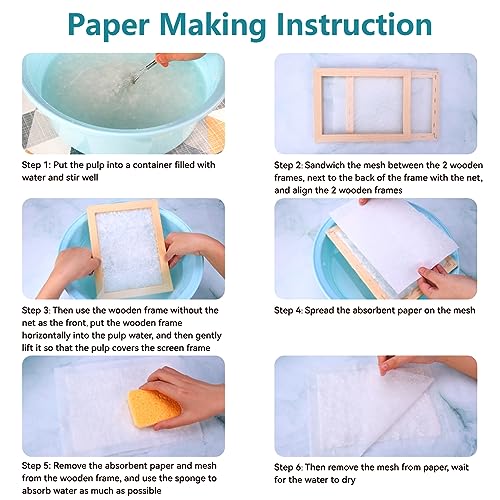 Paper Making Instruction

Step 1: Put the pulp into a container filled with water and stir well

Step 2: Sandwich the mesh between the 2 wooden frames, next to the back of the frame with the net, and align the 2 wooden frames

Step 3: Then use the wooden frame without the net as the front, put the wooden frame horizontally into the pulp water, and then gently lift it so that the pulp covers the screen frame

Step 4: Spread the absorbent paper on the mesh

Step 5: Remove the absorbent paper and mesh from the wooden frame, and use the sponge to absorb water as much as possible

Step 6: Then remove the mesh from paper, wait for the water to dry