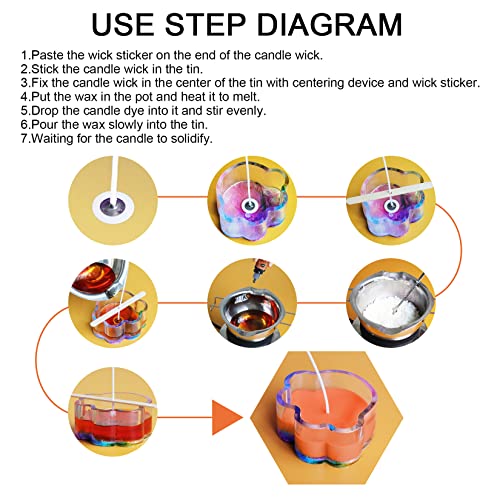 USE STEP DIAGRAM

1.Paste the wick sticker on the end of the candle wick.
2.Stick the candle wick in the tin.
3.Fix the candle wick in the center of the tin with centering device and wick sticker.
4.Put the wax in the pot and heat it to melt.
5.Drop the candle dye into it and stir evenly.
6.Pour the wax slowly into the tin.
7.Waiting for the candle to solidify.