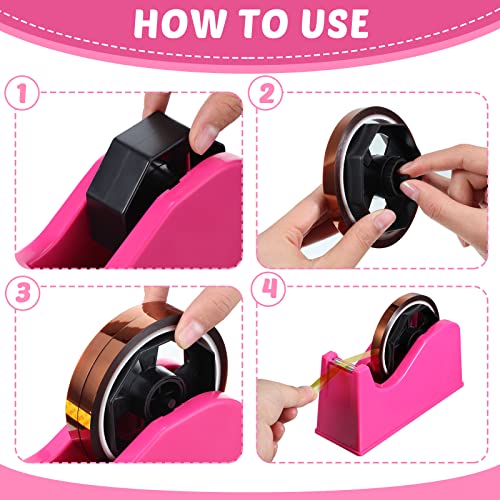 HOW TO USE

1

2

3

4