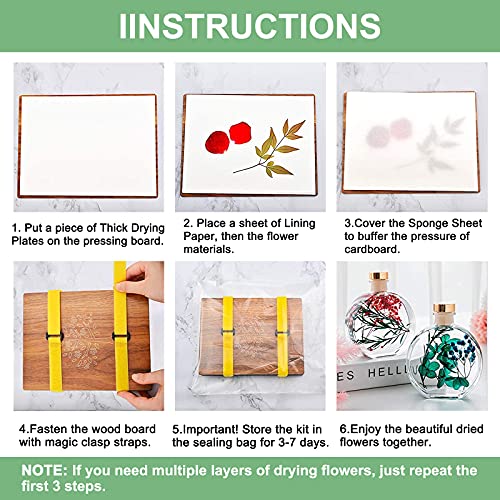 IINSTRUCTIONS

1. Put a piece of Thick Drying Plates on the pressing board.

2. Place a sheet of Lining Paper, then the flower materials.

3.Cover the Sponge Sheet to buffer the pressure of cardboard.

ES HELLI

4.Fasten the wood board with magic clasp straps.

5.Important! Store the kit in the sealing bag for 3-7 days.

6.Enjoy the beautiful dried flowers together.

NOTE: If you need multiple layers of drying flowers, just repeat the first 3 steps.