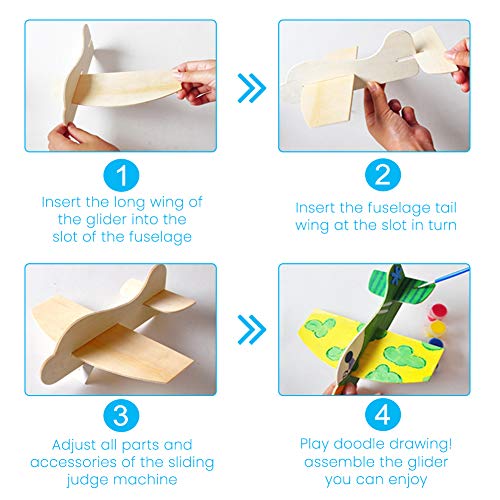 1
Insert the long wing of the glider into the slot of the fuselage

2
Insert the fuselage tail wing at the slot in turn

3
Adjust all parts and accessories of the sliding judge machine

4
Play doodle drawing! assemble the glider you can enjoy