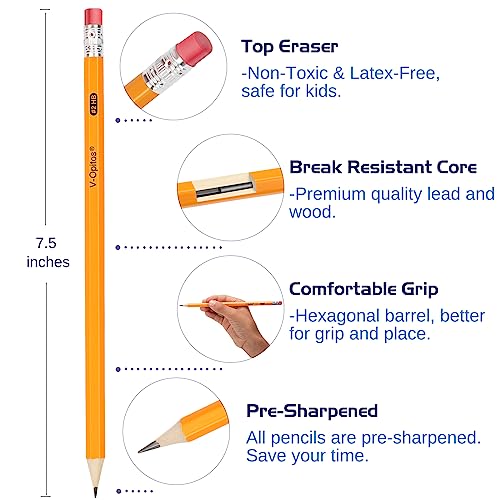 7.5 inches

#2 HB
V-Opitos®

Top Eraser
-Non-Toxic & Latex-Free, safe for kids.

Break Resistant Core
-Premium quality lead and wood.

Comfortable Grip
-Hexagonal barrel, better for grip and place.

Pre-Sharpened
All pencils are pre-sharpened. Save your time.