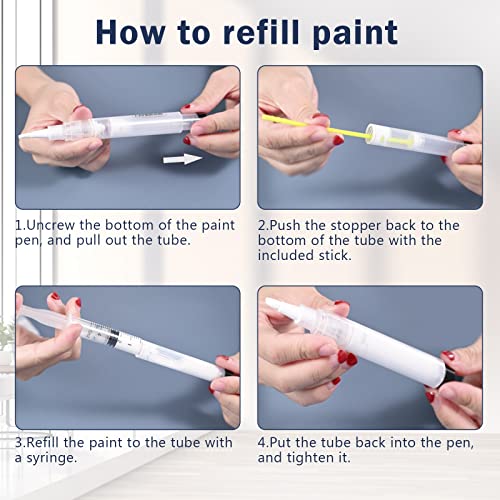 How to refill paint

1.Uncrew the bottom of the paint pen, and pull out the tube.

2.Push the stopper back to the bottom of the tube with the included stick.

3.Refill the paint to the tube with a syringe.

4.Put the tube back into the pen, and tighten it.