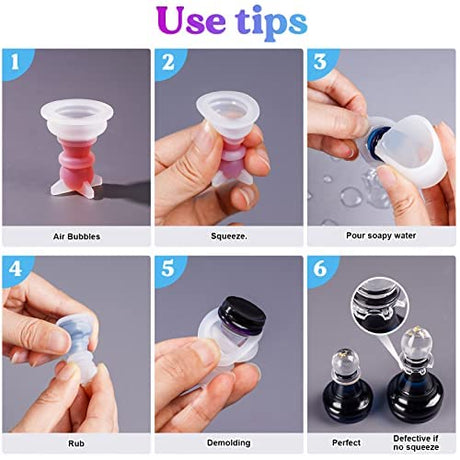 Use tips

1

Air Bubbles

2

Squeeze.

3

Pour soapy water

4

Rub

5

Demolding

6

Perfect

Defective if no squeeze