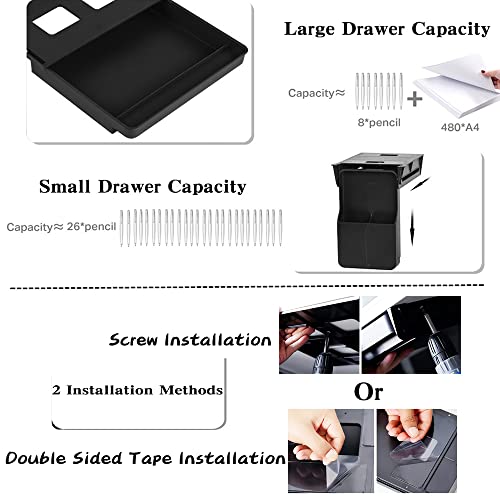 Large Drawer Capacity

Capacity≈

8*pencil

480*A4

Small Drawer Capacity

Capacity≈ 26*pencil

Screw Installation

2 Installation Methods

Or

Double Sided Tape Installation