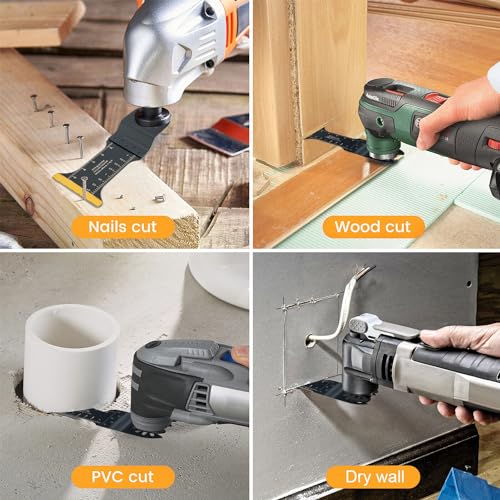 Nails cut

Wood cut

PVC cut

Dry wall