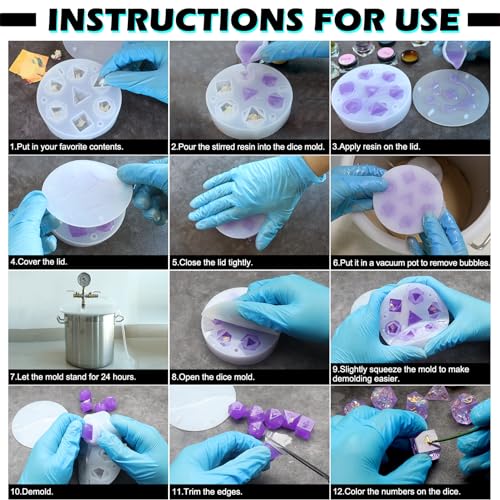 INSTRUCTIONS FOR USE

1.Put in your favorite contents.

2.Pour the stirred resin into the dice mold.

3.Apply resin on the lid.

4.Cover the lid.

5.Close the lid tightly.

6.Put it in a vacuum pot to remove bubbles.

7.Let the mold stand for 24 hours.

8.Open the dice mold.

9.Slightly squeeze the mold to make demolding easier.

10.Demold.

11.Trim the edges.

12.Color the numbers on the dice.