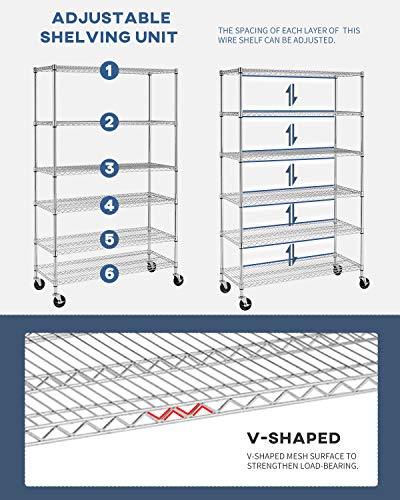 ADJUSTABLE SHELVING UNIT

THE SPACING OF EACH LAYER OF THIS WIRE SHELF CAN BE ADJUSTED.

1
2
3
4
5
6

V-SHAPED

V-SHAPED MESH SURFACE TO STRENGTHEN LOAD-BEARING.