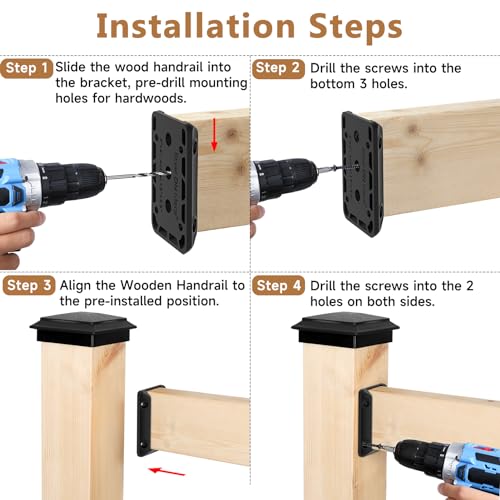 Installation Steps

Step 1 Slide the wood handrail into the bracket, pre-drill mounting holes for hardwoods.

Step 2 Drill the screws into the bottom 3 holes.

Step 3 Align the Wooden Handrail to the pre-installed position.

Step 4 Drill the screws into the 2 holes on both sides.