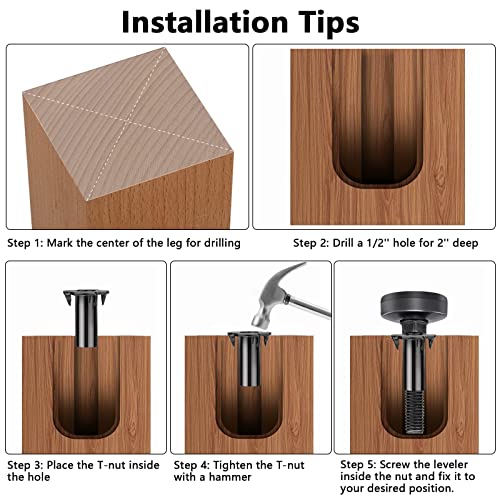 Installation Tips

Step 1: Mark the center of the leg for drilling

Step 2: Drill a 1/2'' hole for 2'' deep

Step 3: Place the T-nut inside the hole

Step 4: Tighten the T-nut with a hammer

Step 5: Screw the leveler inside the nut and fix it to your desired position.