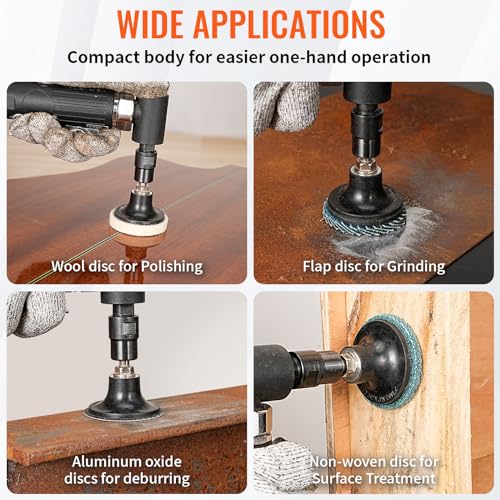 WIDE APPLICATIONS
Compact body for easier one-hand operation

Wool disc for Polishing

Flap disc for Grinding

Aluminum oxide discs for deburring

Non-woven disc for Surface Treatment