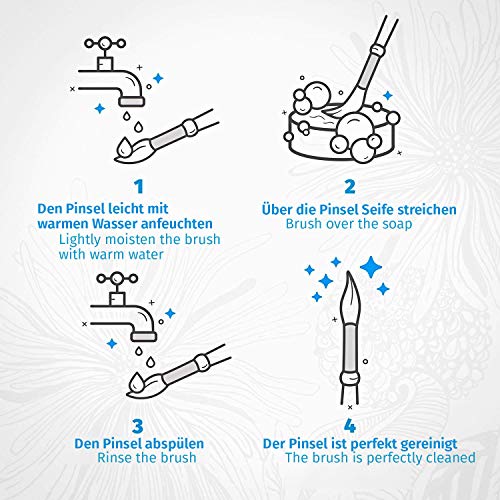 1
Den Pinsel leicht mit warmen Wasser anfeuchten
Lightly moisten the brush with warm water

2
Über die Pinsel Seife streichen
Brush over the soap

3
Den Pinsel abspülen
Rinse the brush

4
Der Pinsel ist perfekt gereinigt
The brush is perfectly cleaned