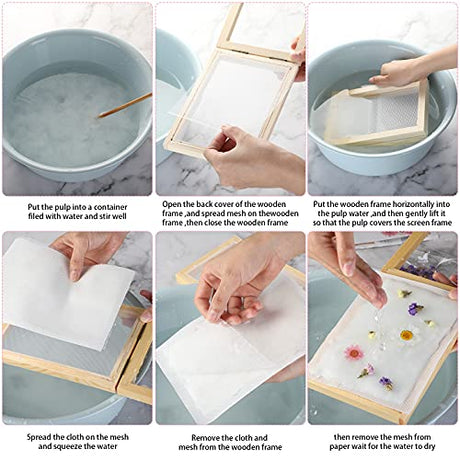 Put the pulp into a container filed with water and stir well

Open the back cover of the wooden frame ,and spread mesh on thewooden frame ,then close the wooden frame

Put the wooden frame horizontally into the pulp water ,and then gently lift it so that the pulp covers the screen frame

Spread the cloth on the mesh and squeeze the water

Remove the cloth and mesh from the wooden frame

then remove the mesh from paper wait for the water to dry