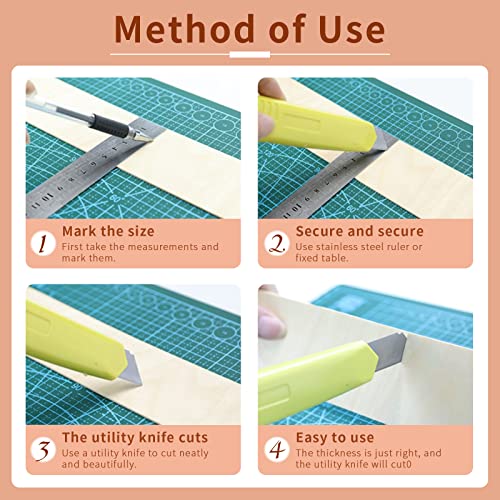 Method of Use

1 Mark the size
First take the measurements and mark them.

2 Secure and secure
Use stainless steel ruler or fixed table.

3 The utility knife cuts
Use a utility knife to cut neatly and beautifully.

4 Easy to use
The thickness is just right, and the utility knife will cut0