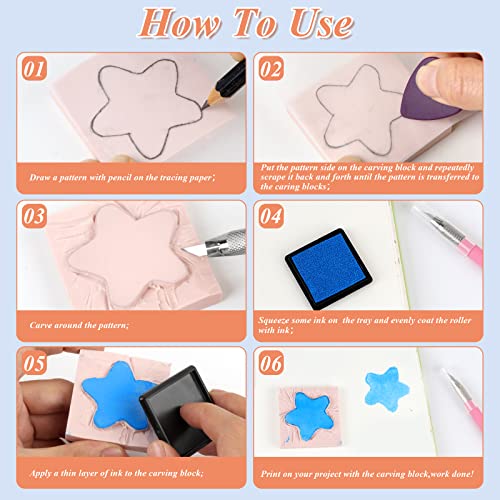 How To Use

01

Draw a pattern with pencil on the tracing paper;

02

Put the pattern side on the carving block and repeatedly scrape it back and forth until the pattern is transferred to the caring blocks;

03

Carve around the pattern;

04

Squeeze some ink on the tray and evenly coat the roller with ink;

05

Apply a thin layer of ink to the carving block;

06

Print on your project with the carving block,work done!