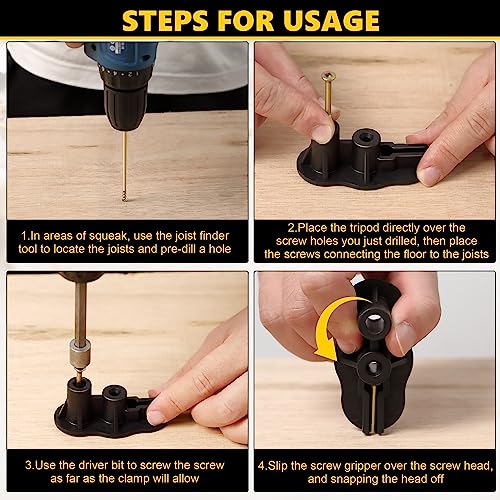 STEPS FOR USAGE

1.In areas of squeak, use the joist finder tool to locate the joists and pre-dill a hole

2.Place the tripod directly over the screw holes you just drilled, then place the screws connecting the floor to the joists

3.Use the driver bit to screw the screw as far as the clamp will allow

4.Slip the screw gripper over the screw head, and snapping the head off