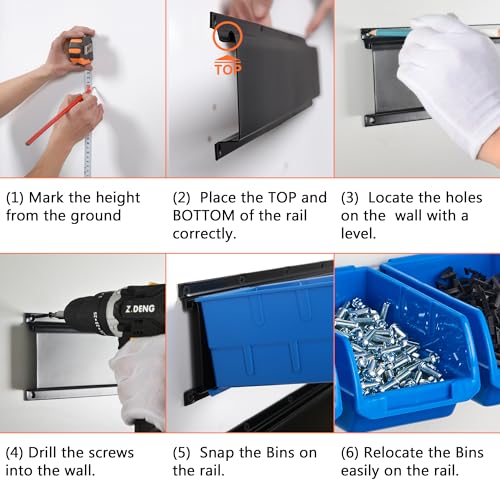 TOP

(1) Mark the height from the ground

(2) Place the TOP and BOTTOM of the rail correctly.

(3) Locate the holes on the wall with a level.

Z.DENG

(4) Drill the screws into the wall.

(5) Snap the Bins on the rail.

(6) Relocate the Bins easily on the rail.