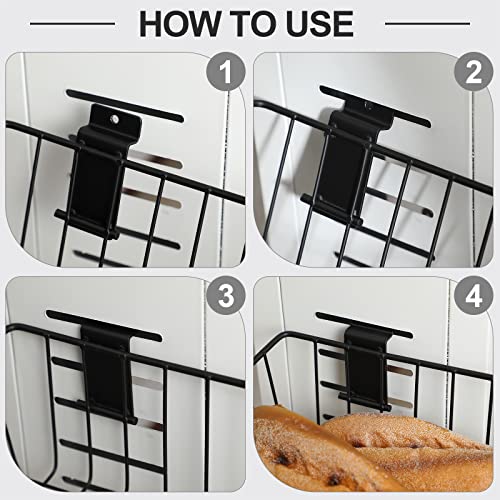 HOW TO USE

1

2

3

4