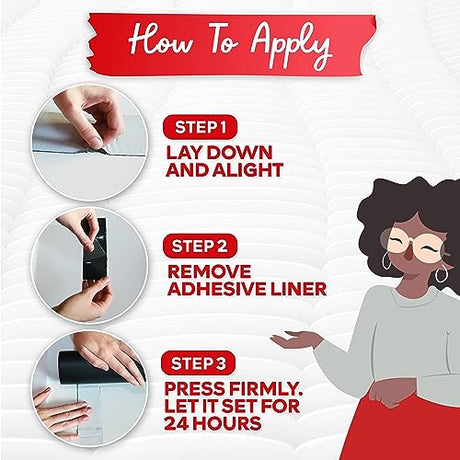 How To Apply

STEP 1
LAY DOWN AND ALIGHT

STEP 2
REMOVE ADHESIVE LINER

STEP 3
PRESS FIRMLY. LET IT SET FOR 24 HOURS