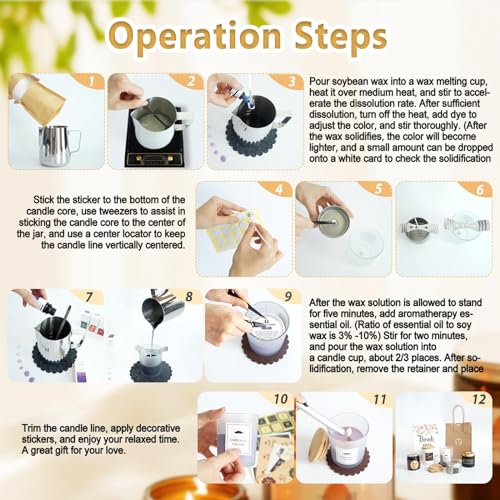 Operation Steps

1

2

3

Pour soybean wax into a wax melting cup, heat it over medium heat, and stir to accelerate the dissolution rate. After sufficient dissolution, turn off the heat, add dye to adjust the color, and stir thoroughly. (After the wax solidifies, the color will become lighter, and a small amount can be dropped onto a white card to check the solidification

Stick the sticker to the bottom of the candle core, use tweezers to assist in sticking the candle core to the center of the jar, and use a center locator to keep the candle line vertically centered.

4

5

6

7

8

9

After the wax solution is allowed to stand for five minutes, add aromatherapy essential oil. (Ratio of essential oil to soy wax is 3% -10%) Stir for two minutes, and pour the wax solution into a candle cup, about 2/3 places. After solidification, remove the retainer and place

Trim the candle line, apply decorative stickers, and enjoy your relaxed time. A great gift for your love.

10

11

12

Thank