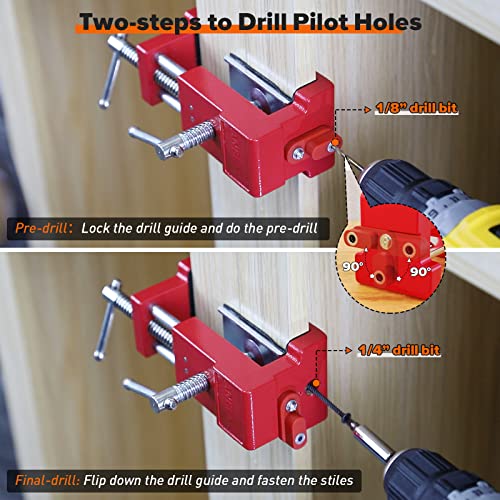 Two-steps to Drill Pilot Holes

1/8" drill bit

Pre-drill: Lock the drill guide and do the pre-drill

90°

90°

1/4" drill bit

Final-drill: Flip down the drill guide and fasten the stiles