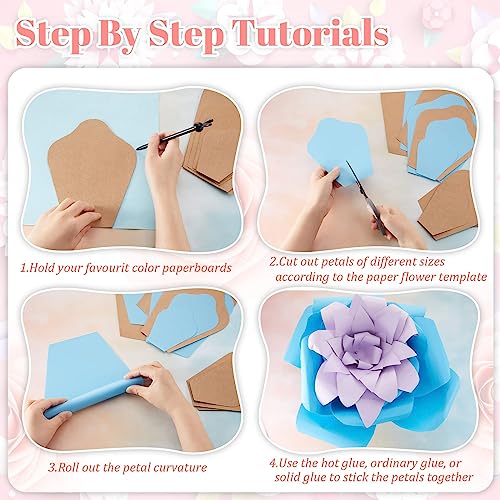 Step By Step Tutorials

1.Hold your favourit color paperboards

2.Cut out petals of different sizes according to the paper flower template

3.Roll out the petal curvature

4.Use the hot glue, ordinary glue, or solid glue to stick the petals together